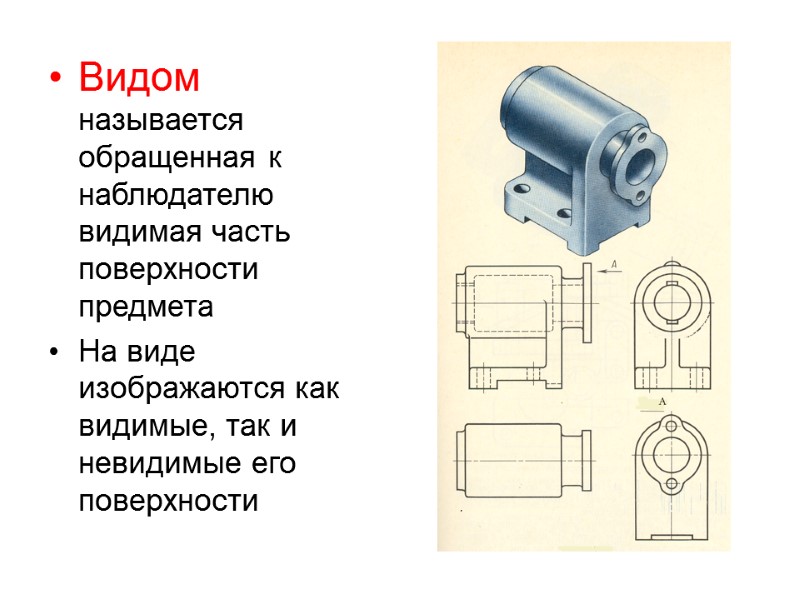 • Видом называется обращенная к наблюдателю видимая часть поверхности предмета

• На виде изображаются как видимые, так и невидимые его поверхности

А

А